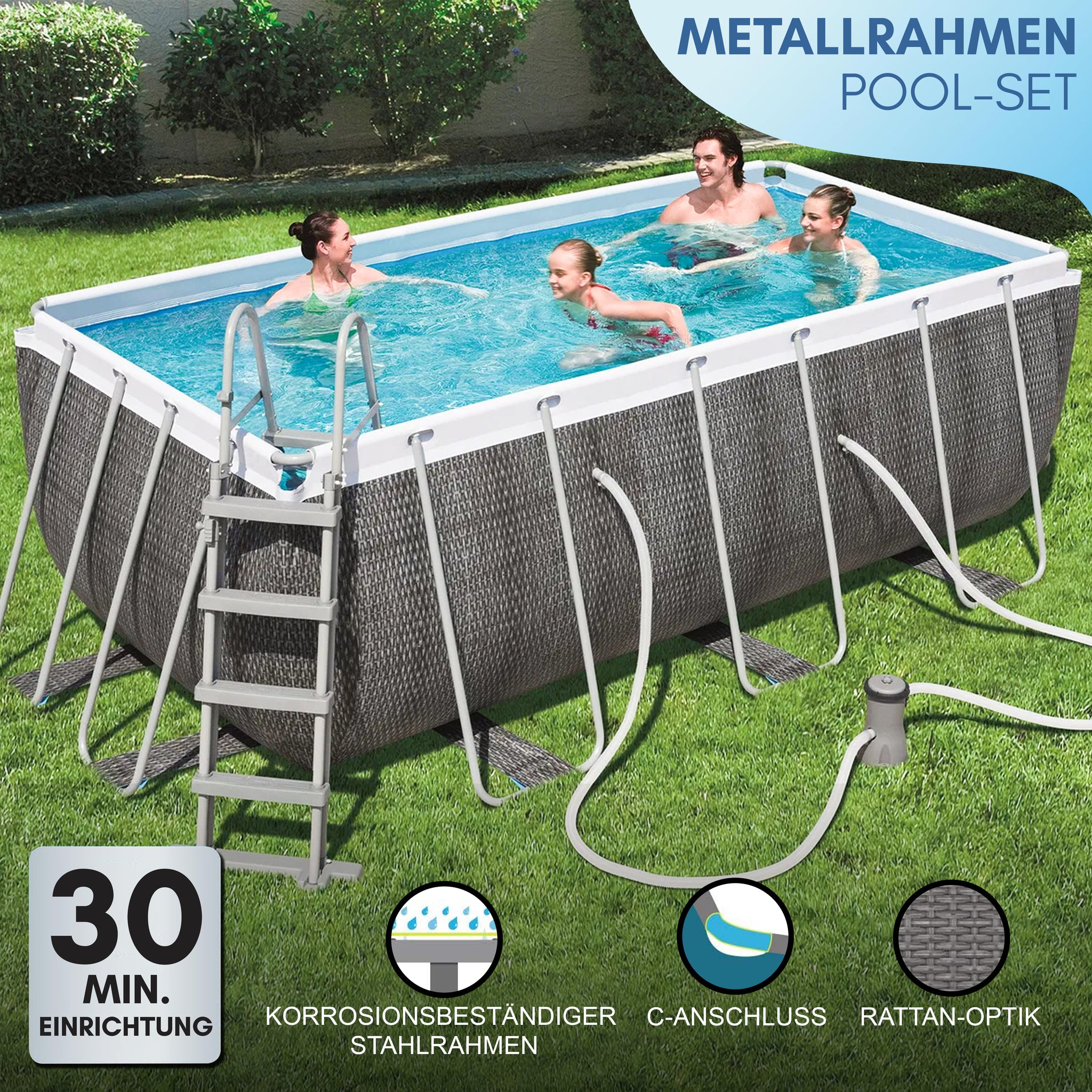 METALLRAHMEN
POOL-SET

30
MIN.
EINRICHTUNG

KORROSIONSBESTÄNDIGER STAHLRAHMEN

C-ANSCHLUSS

RATTAN-OPTIK