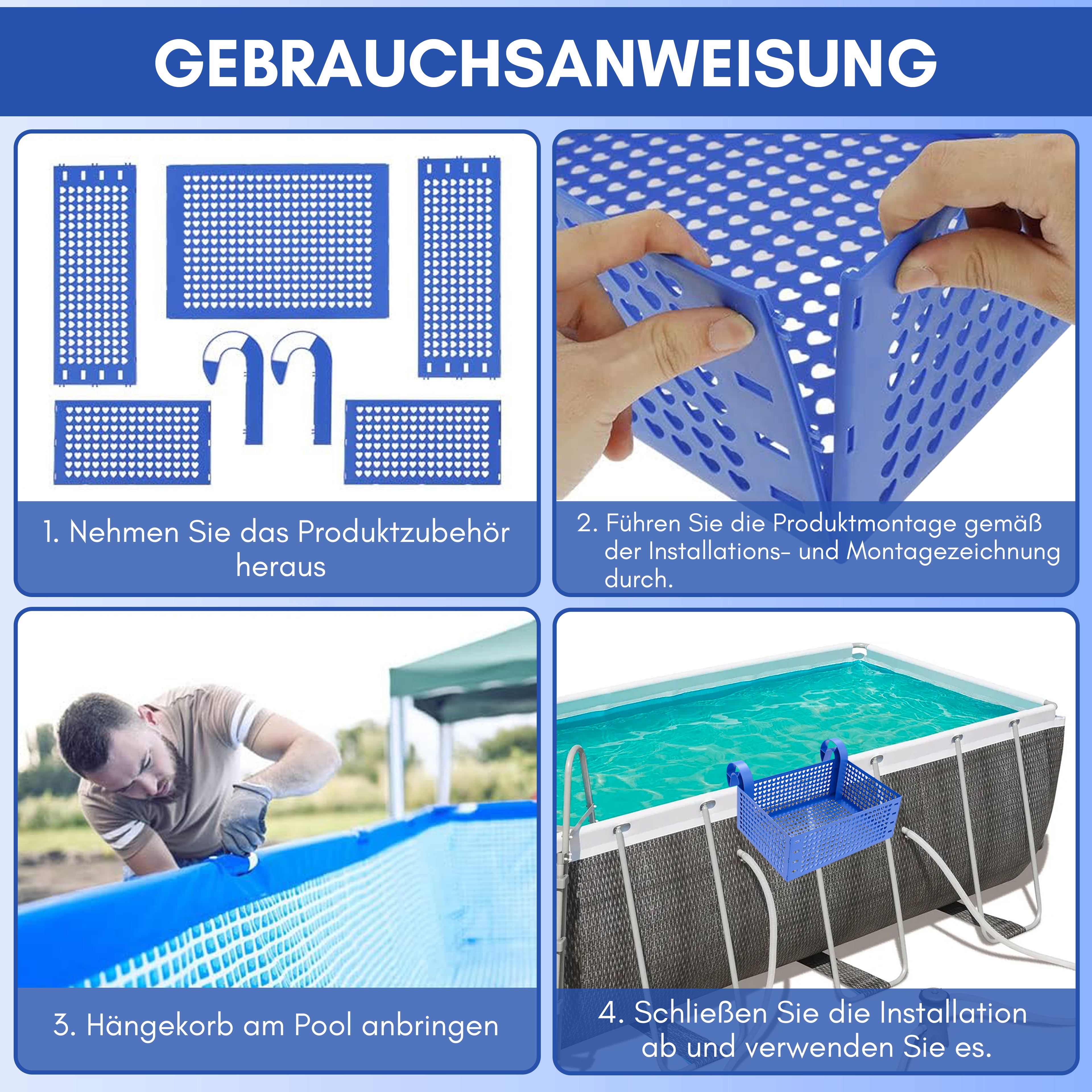 GEBRAUCHSANWEISUNG

1. Nehmen Sie das Produktzubehör heraus

2. Führen Sie die Produktmontage gemäß der Installations- und Montagezeichnung durch.

3. Hängekorb am Pool anbringen

4. Schließen Sie die Installation ab und verwenden Sie es.